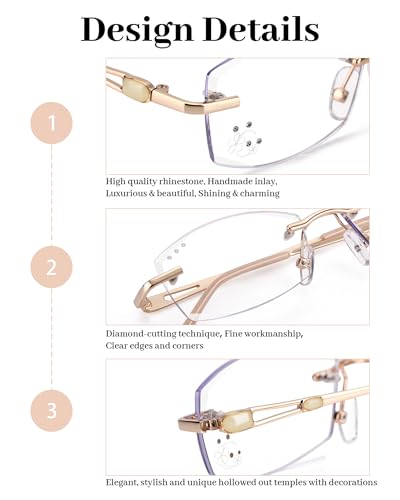 Design Details

1

High quality rhinestone, Handmade inlay, Luxurious & beautiful, Shining & charming

2

Diamond-cutting technique, Fine workmanship, Clear edges and corners

3

Elegant, stylish and unique hollowed out temples with decorations